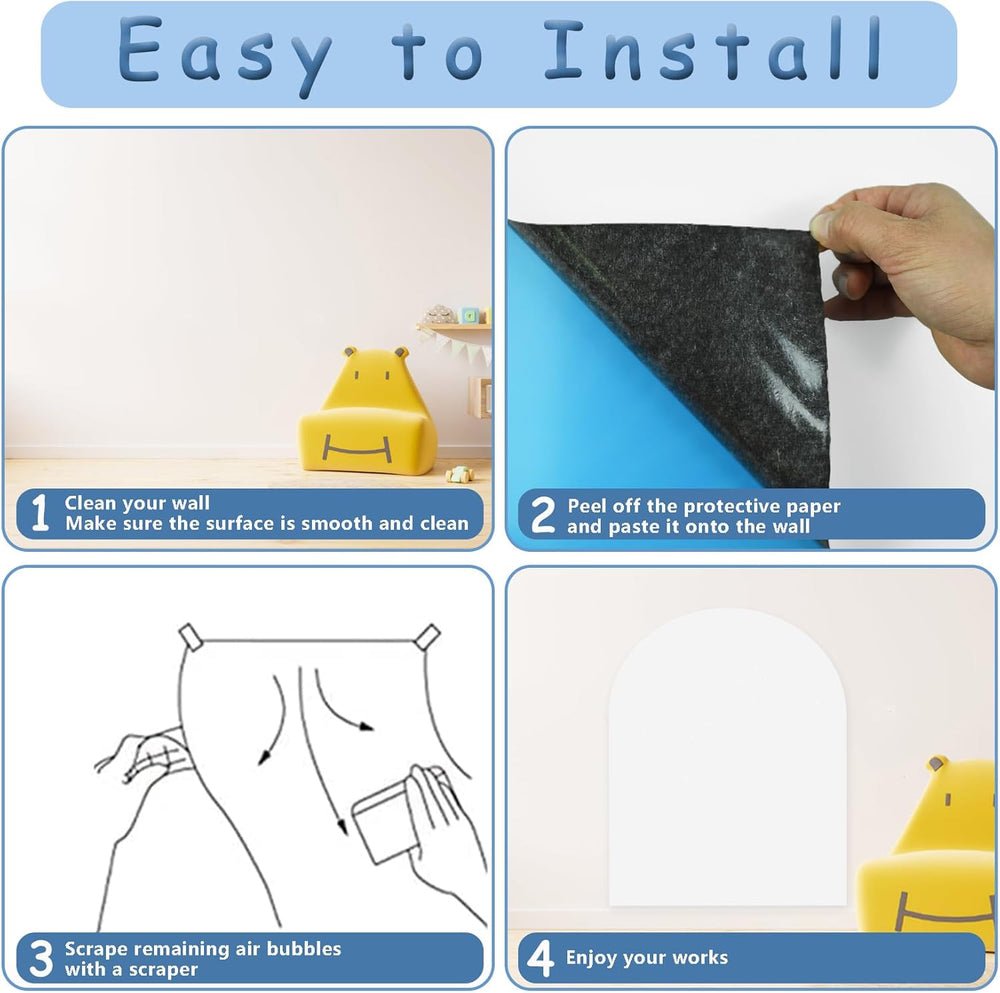 Easy to Install

1 Clean your wall
Make sure the surface is smooth and clean

2 Peel off the protective paper and paste it onto the wall

3 Scrape remaining air bubbles with a scraper

4 Enjoy your works