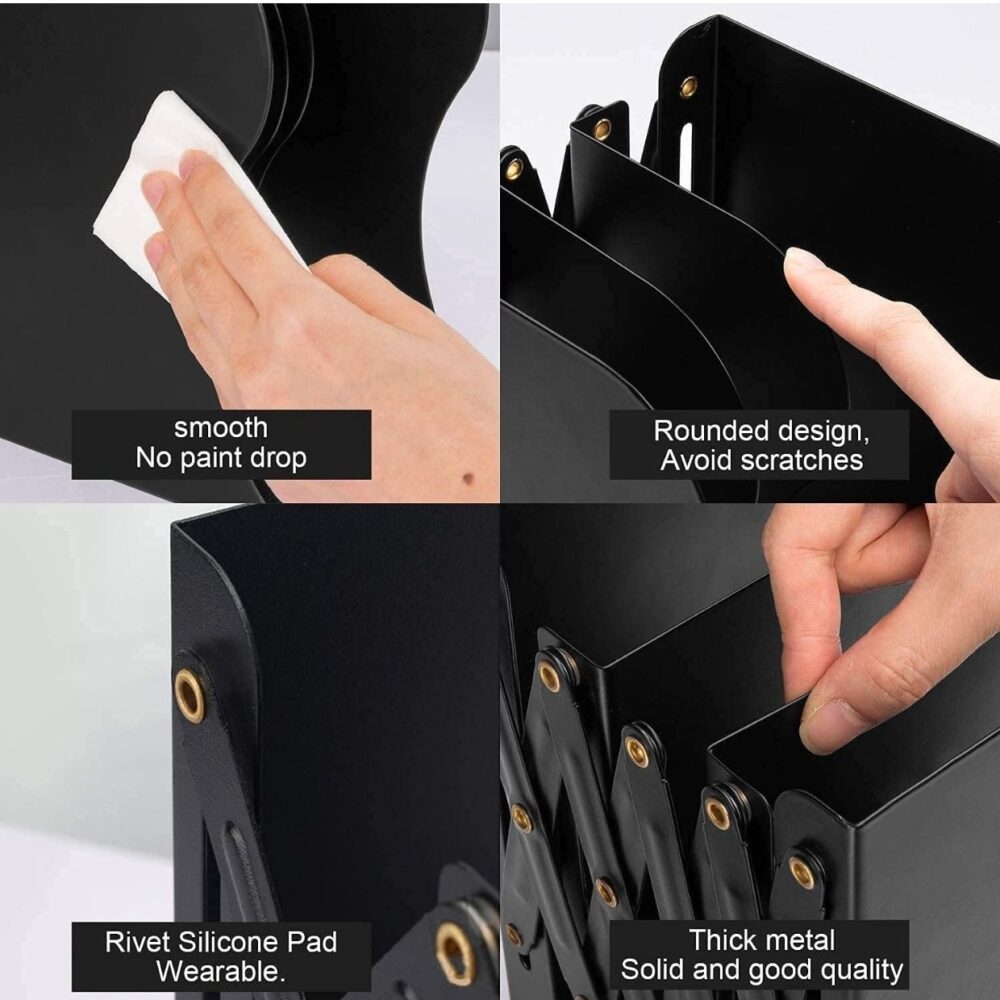 smooth
No paint drop

Rounded design,
Avoid scratches

Rivet Silicone Pad
Wearable.

Thick metal
Solid and good quality