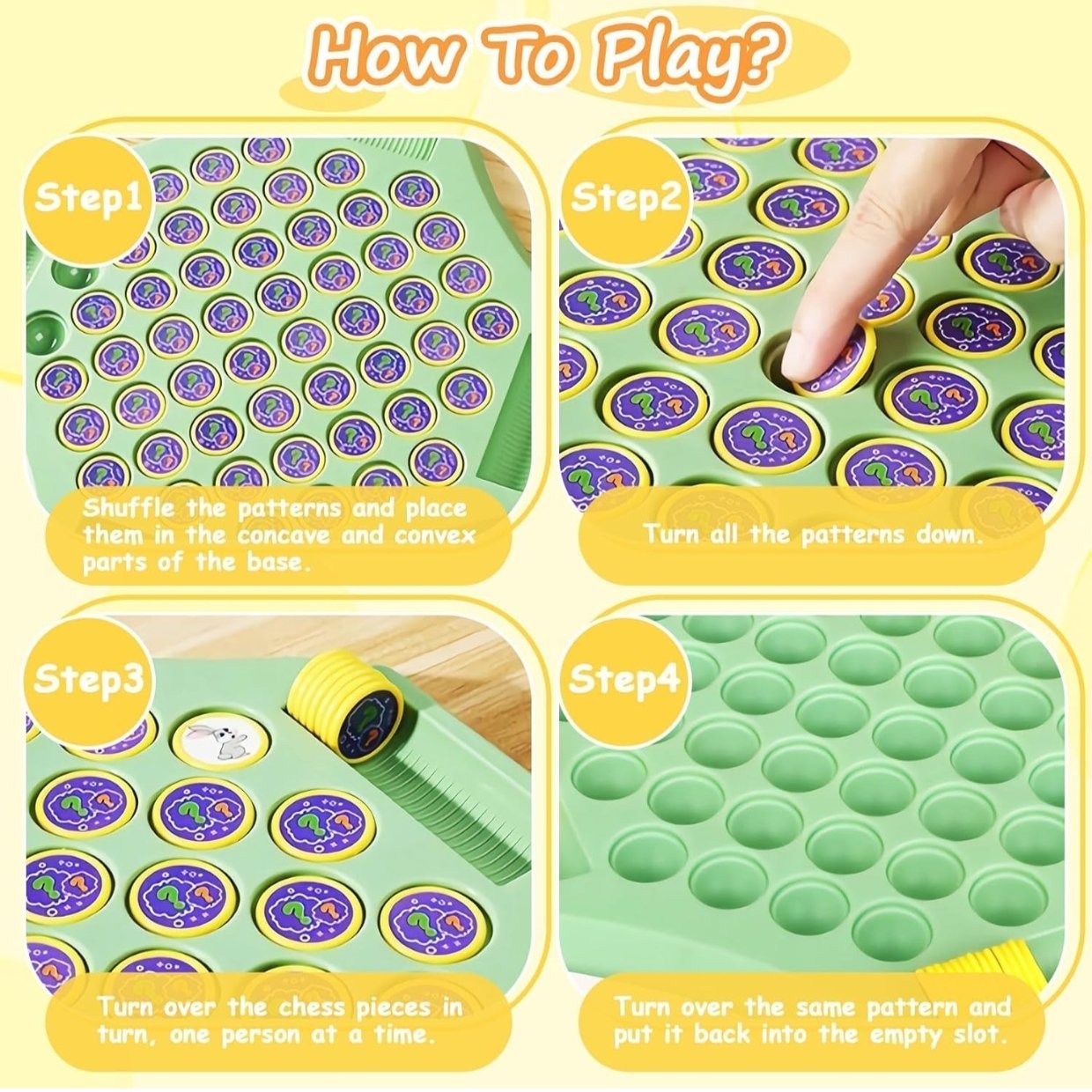 How To Play?

Step1

Shuffle the patterns and place them in the concave and convex parts of the base.

Step2

Turn all the patterns down.

Step3

Turn over the chess pieces in turn, one person at a time.

Step4

Turn over the same pattern and put it back into the empty slot.