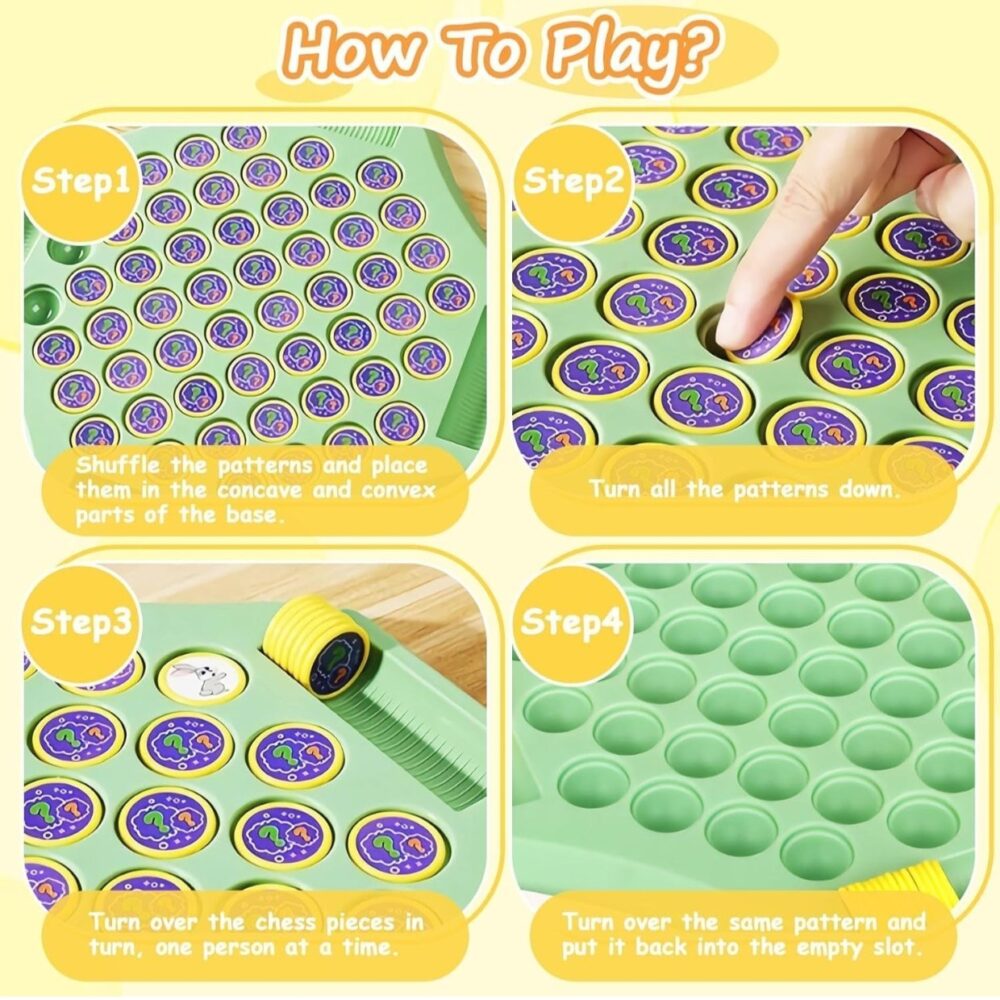 How To Play?

Step1

Shuffle the patterns and place them in the concave and convex parts of the base.

Step2

Turn all the patterns down.

Step3

Turn over the chess pieces in turn, one person at a time.

Step4

Turn over the same pattern and put it back into the empty slot.