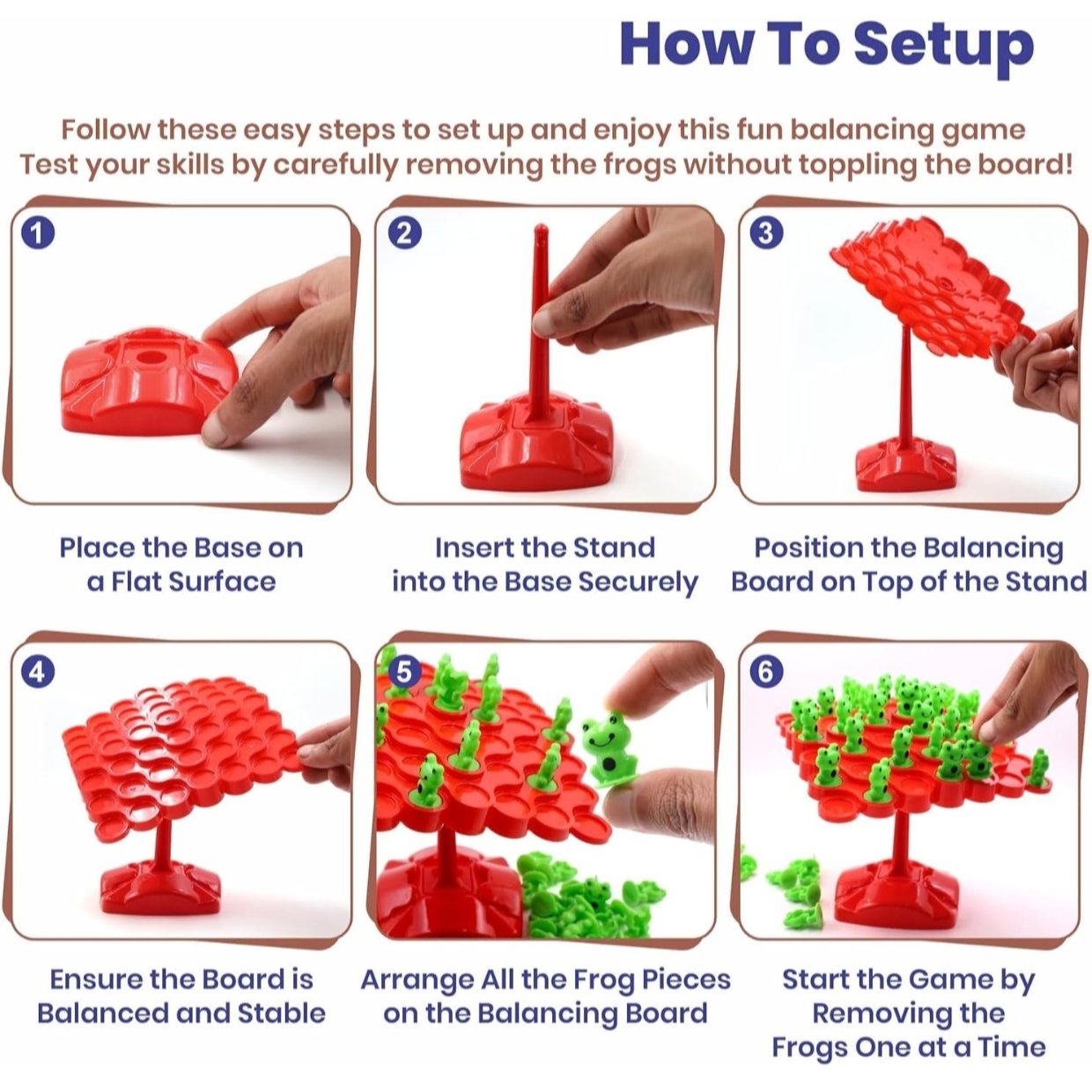 How To Setup

Follow these easy steps to set up and enjoy this fun balancing game
Test your skills by carefully removing the frogs without toppling the board!

1

Place the Base on a Flat Surface

2

Insert the Stand into the Base Securely

3

Position the Balancing Board on Top of the Stand

4

Ensure the Board is Balanced and Stable

5

Arrange All the Frog Pieces on the Balancing Board

6

Start the Game by Removing the Frogs One at a Time