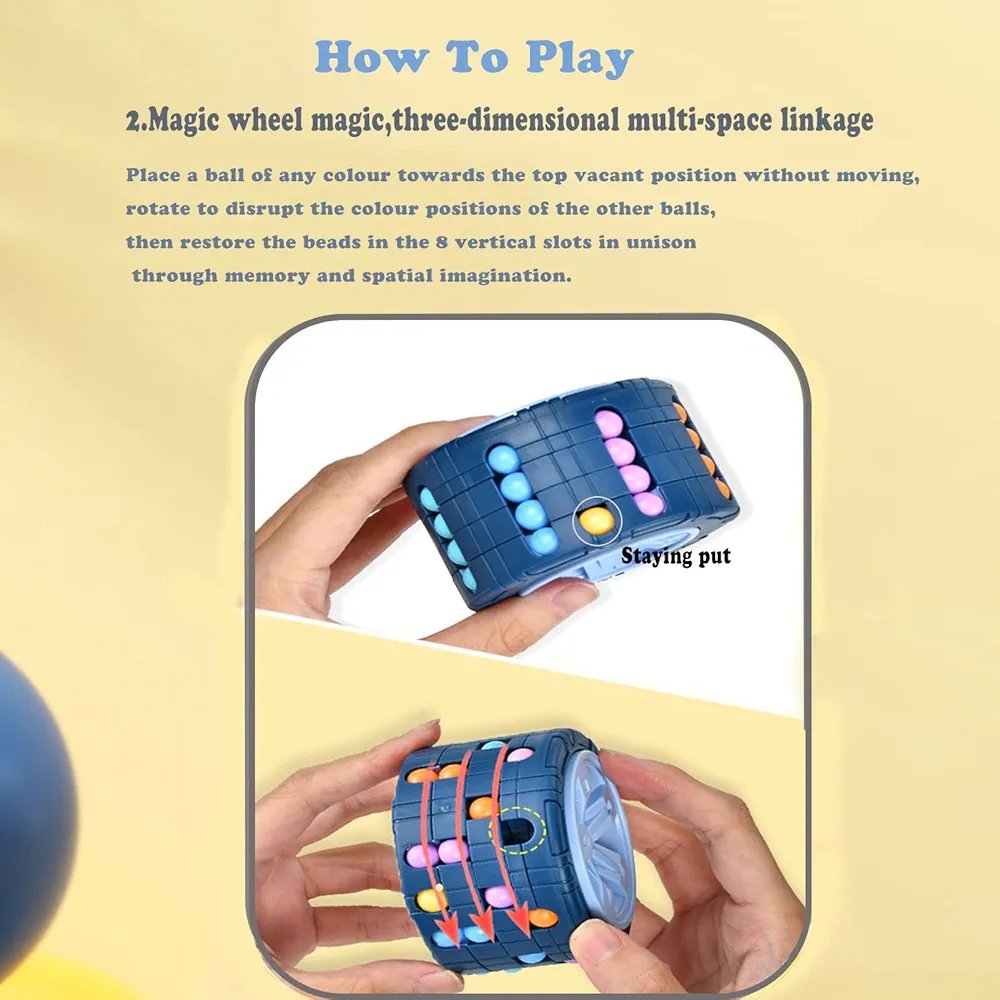 How To Play

2.Magic wheel magic,three-dimensional multi-space linkage

Place a ball of any colour towards the top vacant position without moving, rotate to disrupt the colour positions of the other balls, then restore the beads in the 8 vertical slots in unison through memory and spatial imagination.

Staying put