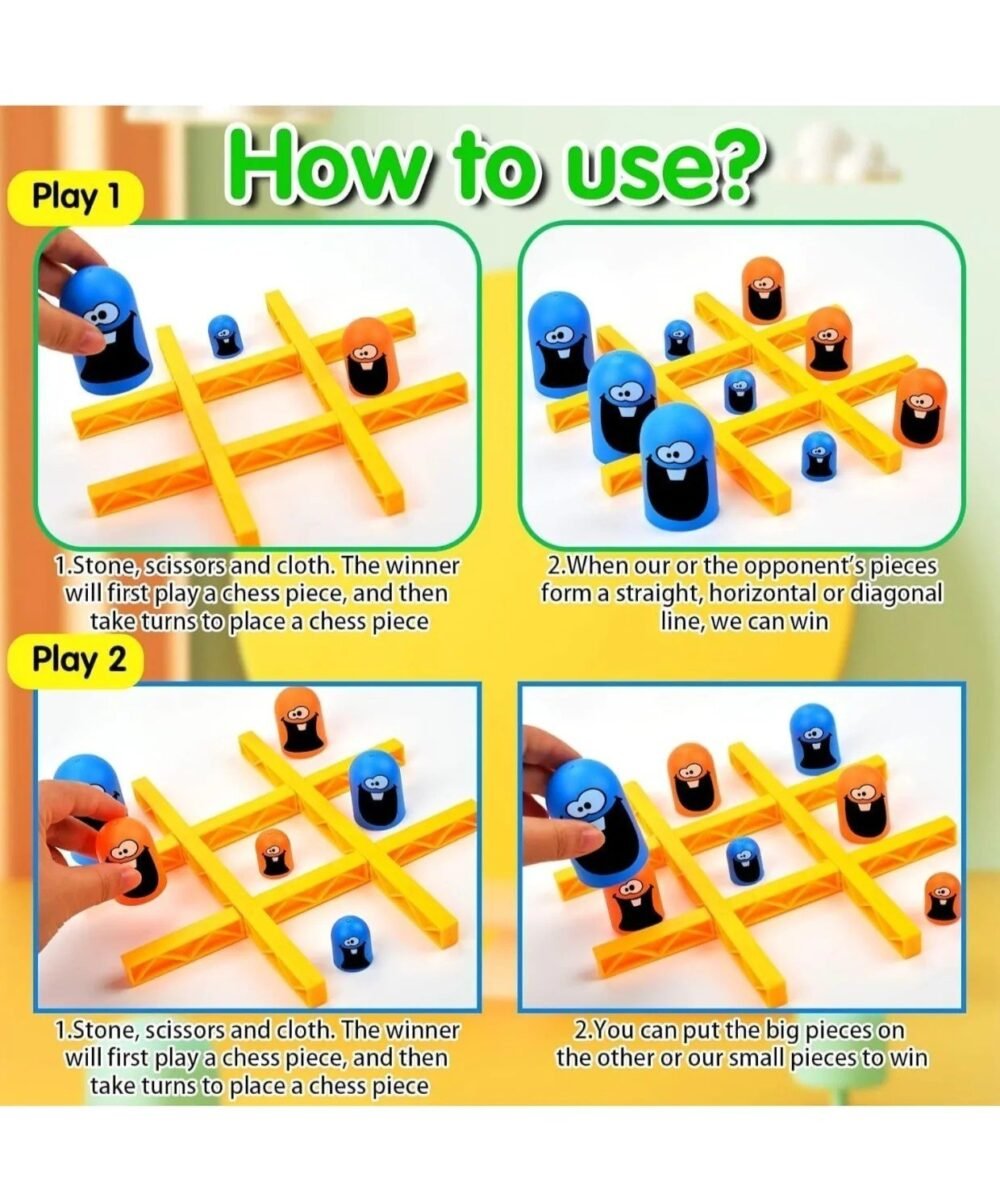 How to use?

Play 1

1.Stone, scissors and cloth. The winner will first play a chess piece, and then take turns to place a chess piece

2.When our or the opponent's pieces form a straight, horizontal or diagonal line, we can win

Play 2

1.Stone, scissors and cloth. The winner will first play a chess piece, and then take turns to place a chess piece

2.You can put the big pieces on the other or our small pieces to win